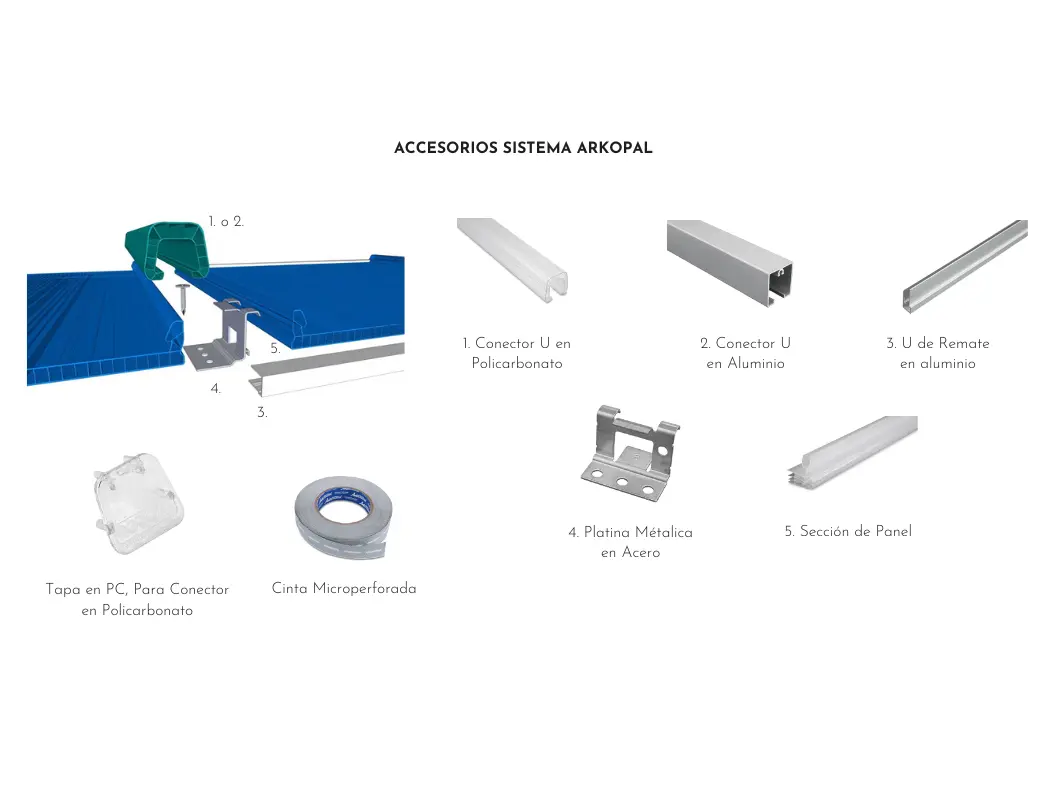 ACCESORIOS SISTEMA ARKOPAL

1. o 2.

5.

4.

3.

1. Conector U en Policarbonato

2. Conector U en Aluminio

3. U de Remate en aluminio

4. Platina Métalica en Acero

5. Sección de Panel

Tapa en PC, Para Conector en Policarbonato

Cinta Microperforada